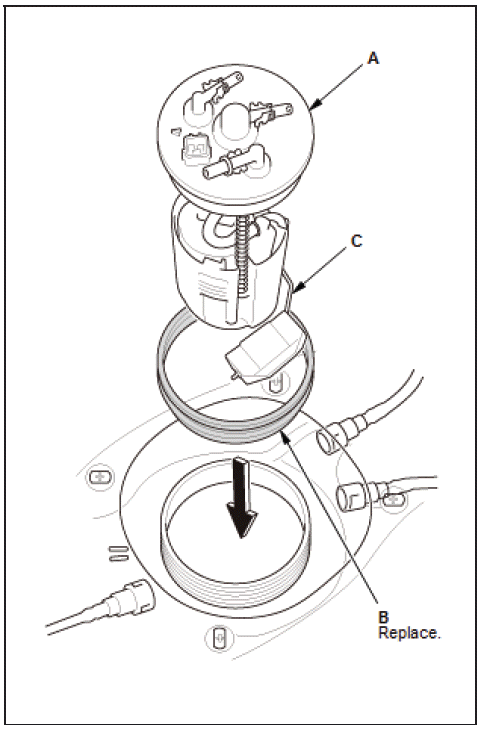 A

C

B
Replace.